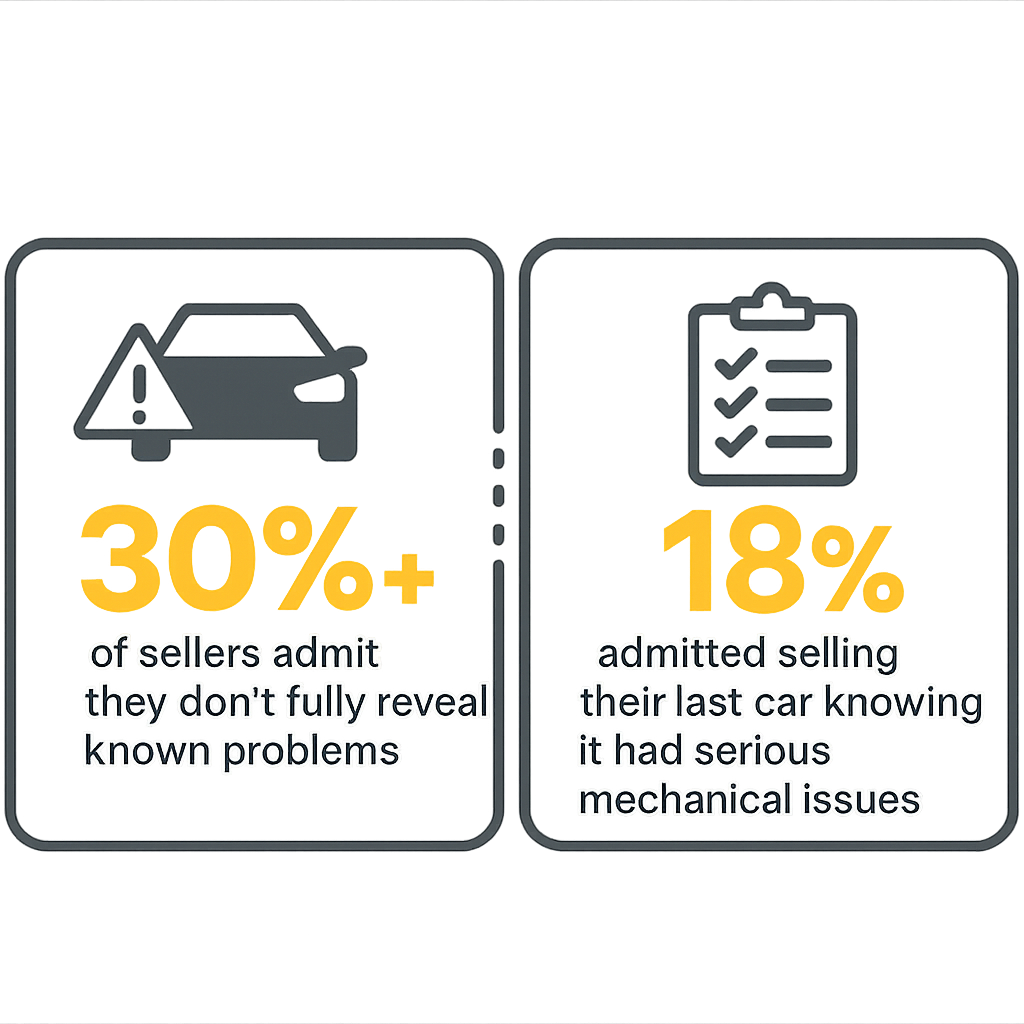 30%+

of sellers admit they don't fully reveal known problems

18%

admitted selling their last car knowing it had serious mechanical issues